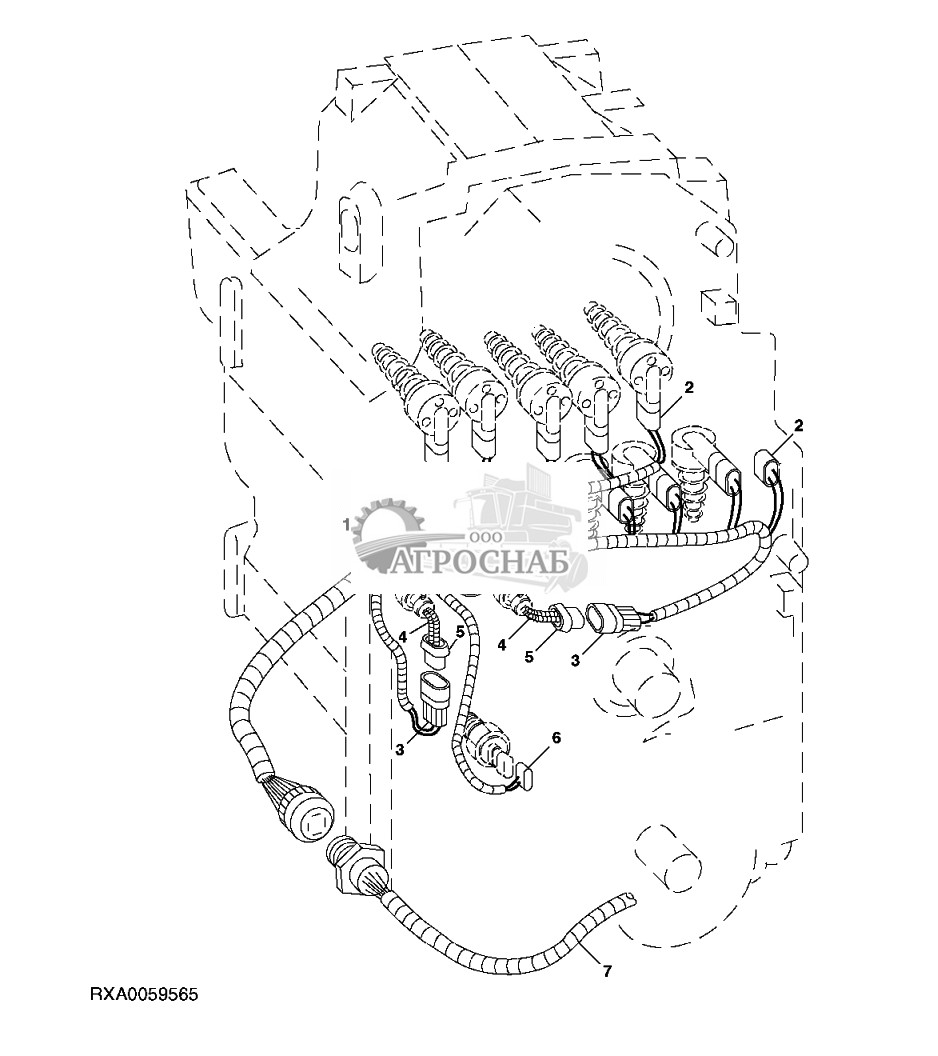 2
2
1
ООО
АГРОСНАБ
4
5
4
5
3
3
6
7
RXA0059565